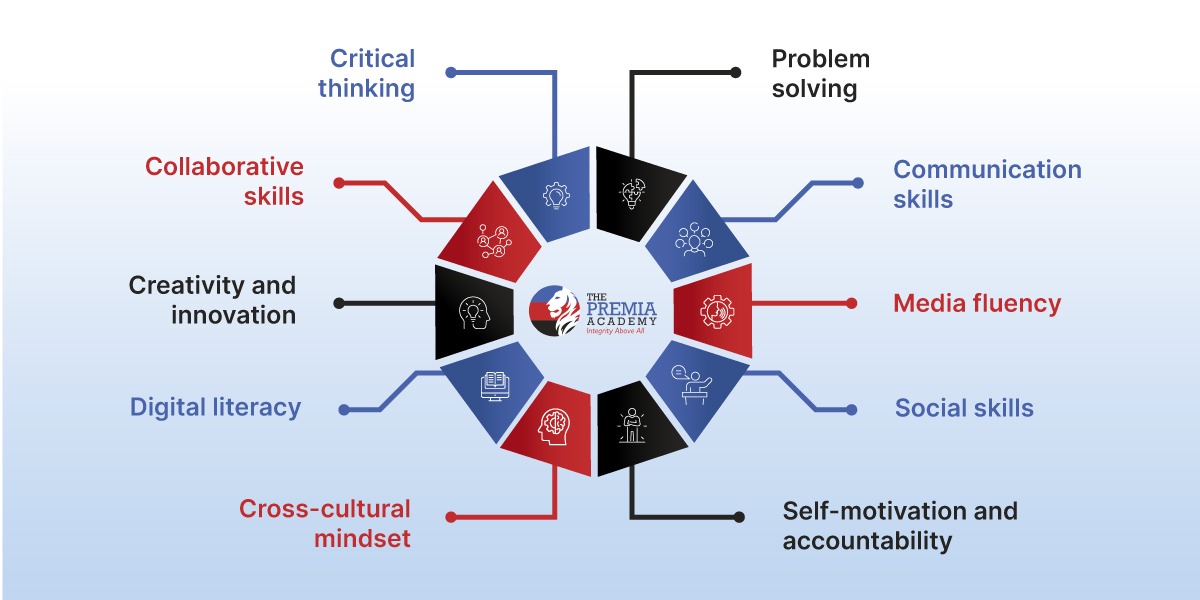 Critical thinking

Problem solving

Collaborative skills

Communication skills

Creativity and innovation

THE PREMIA ACADEMY
Integrity Above All

Media fluency

Digital literacy

Social skills

Cross-cultural mindset

Self-motivation and accountability